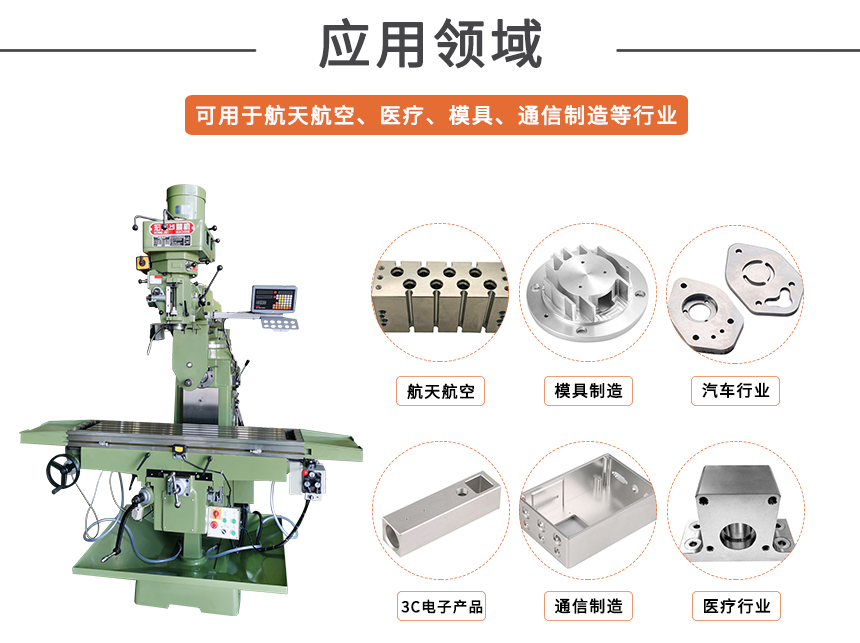 应用领域

可用于航天航空、医疗、模具、通信制造等行业

航天航空

模具制造

汽车行业

3C电子产品

通信制造

医疗行业